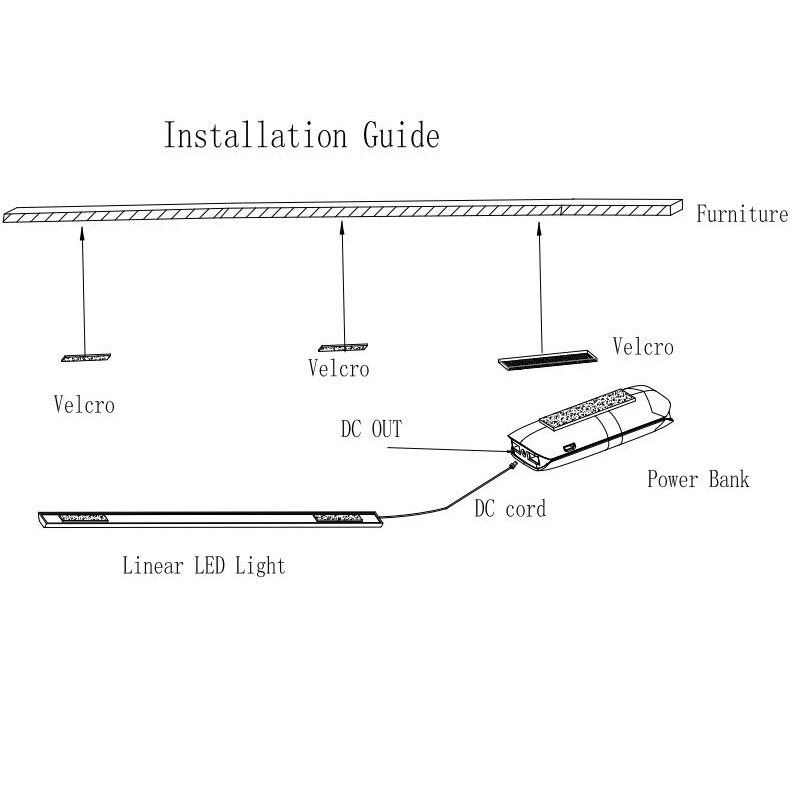 Installation Guide

Furniture

Velcro

Velcro

Velcro

DC OUT

Power Bank

DC cord

Linear LED Light